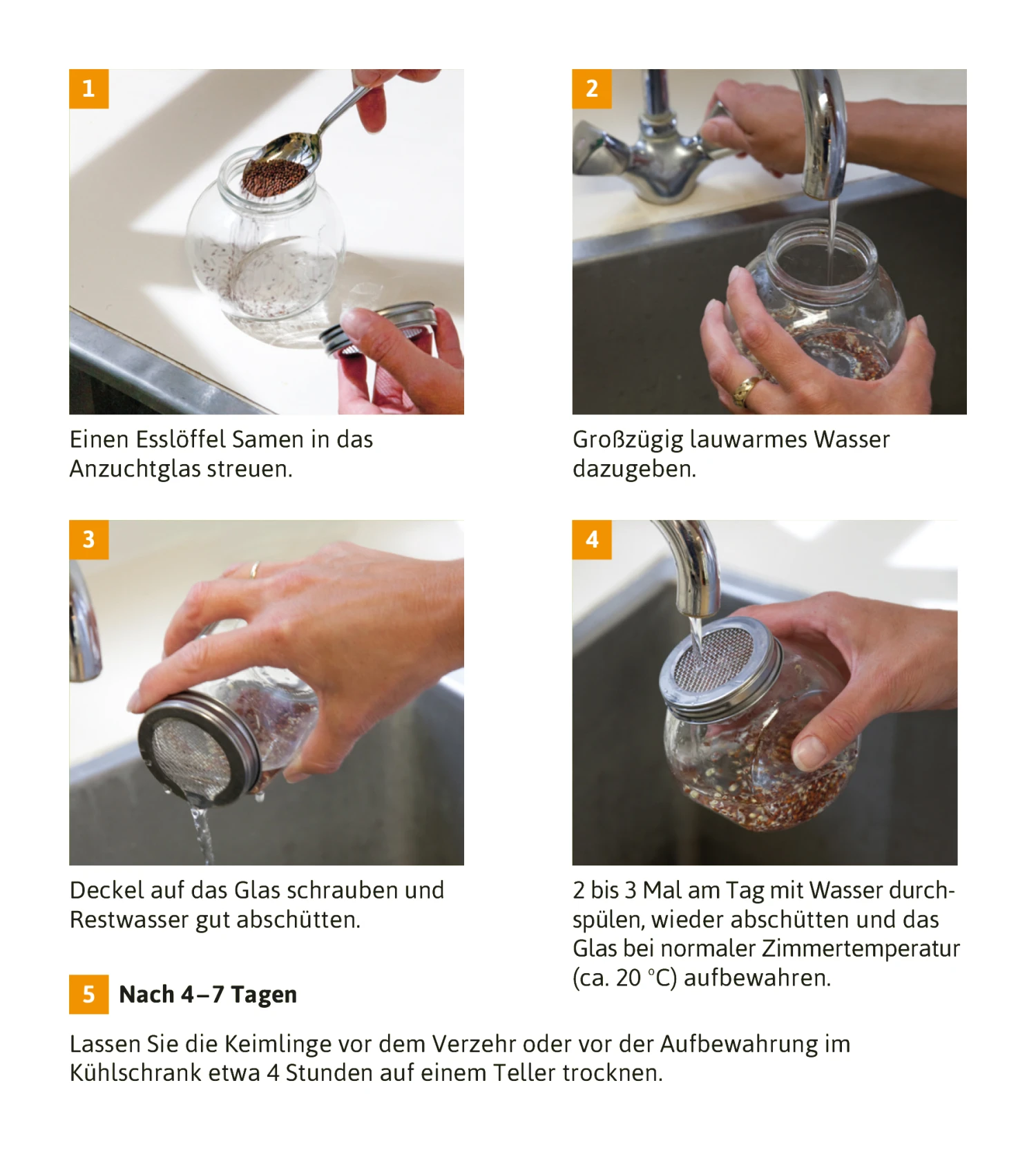 1

Einen Esslöffel Samen in das Anzuchtglas streuen.

2

Großzügig lauwarmes Wasser dazugeben.

3

Deckel auf das Glas schrauben und Restwasser gut abschütten.

4

2 bis 3 Mal am Tag mit Wasser durchspülen, wieder abschütten und das Glas bei normaler Zimmertemperatur (ca. 20 °C) aufbewahren.

5 Nach 4–7 Tagen

Lassen Sie die Keimlinge vor dem Verzehr oder vor der Aufbewahrung im Kühlschrank etwa 4 Stunden auf einem Teller trocknen.